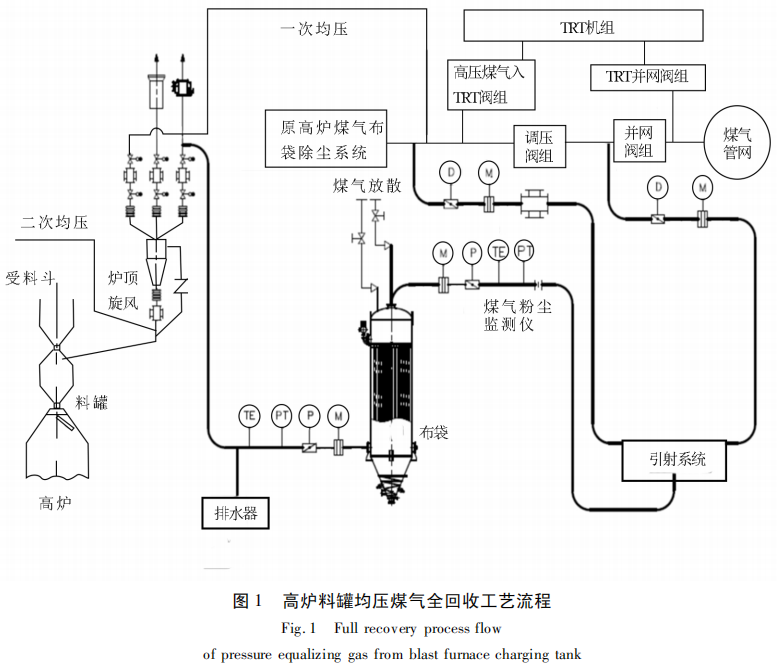 一次均压

TRT机组

高压煤气入TRT阀组

TRT并网阀组

原高炉煤气布袋除尘系统

调压阀组

并网阀组

煤气管网

D

M

D

M

煤气放散

二次均压

受料斗

炉顶旋风

M

P

TE

PT

煤气粉尘监测仪

料罐

TE

PT

P

M

布袋

引射系统

高炉

排水器

图 1　高炉料罐均压煤气全回收工艺流程

Fig. 1　Full recovery process flow of pressure equalizing gas from blast furnace charging tank