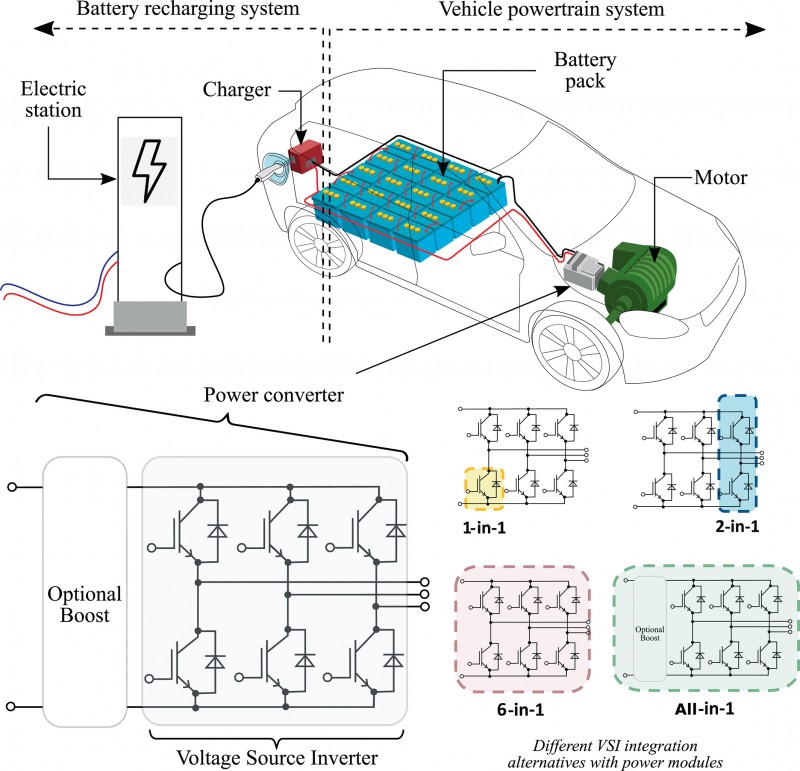 Battery recharging system

Vehicle powertrain system

Electric station

Charger

Battery pack

Motor

Power converter

Optional Boost

Voltage Source Inverter

1-in-1

2-in-1

6-in-1

Optional Boost

All-in-1

Different VSI integration alternatives with power modules