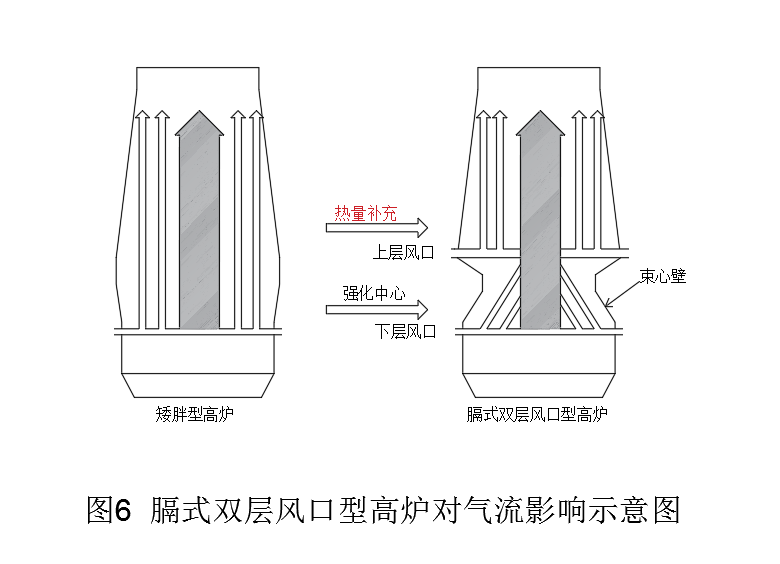 热量补充

上层风口

强化中心

下层风口

束心壁

矮胖型高炉

膈式双层风口型高炉

图6 膈式双层风口型高炉对气流影响示意图