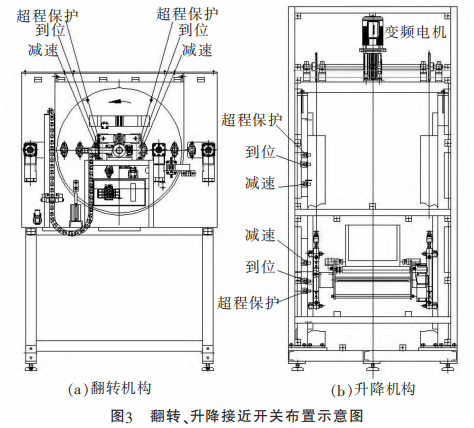 超程保护
到位
减速

超程保护
到位
减速

(a)翻转机构

变频电机

超程保护
到位
减速

减速
到位
超程保护

(b)升降机构

图3　翻转、升降接近开关布置示意图