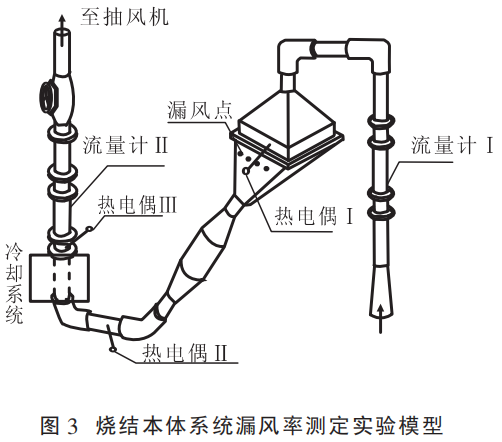 至抽风机

漏风点

流量计 II

流量计 I

热电偶III

热电偶 I

冷却系统

热电偶 II

图 3 烧结本体系统漏风率测定实验模型