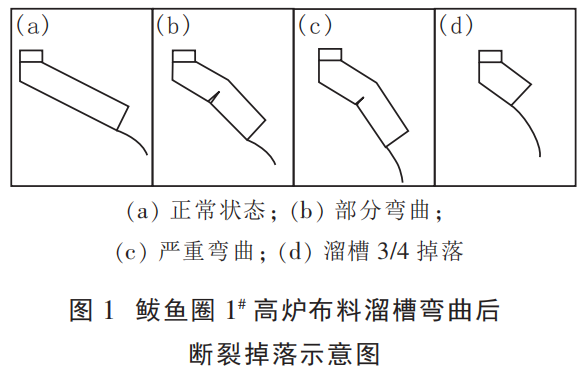 (a)

(b)

(c)

(d)

(a) 正常状态；(b) 部分弯曲；
(c) 严重弯曲；(d) 溜槽 3/4 掉落

图 1 鲅鱼圈 $1^{\#}$ 高炉布料溜槽弯曲后断裂掉落示意图